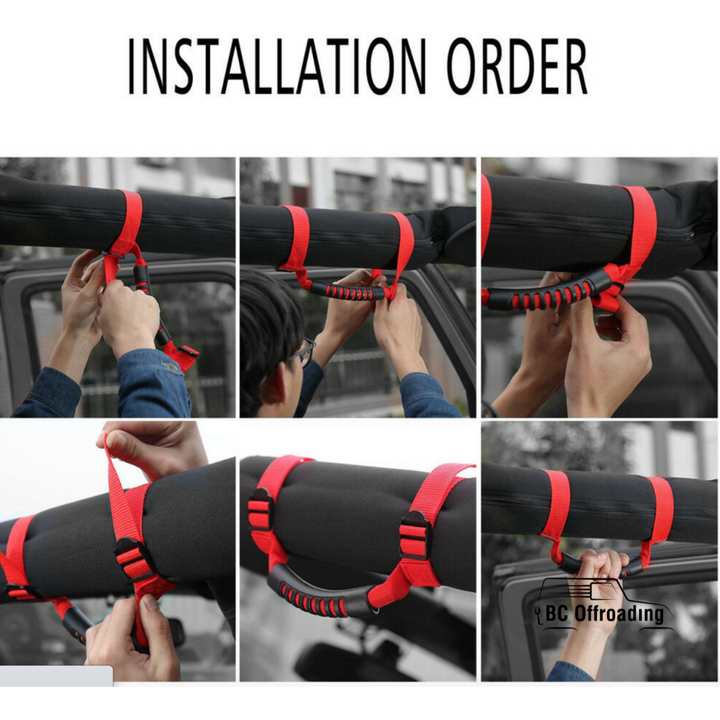 INSTALLATION ORDER

BC Offroading