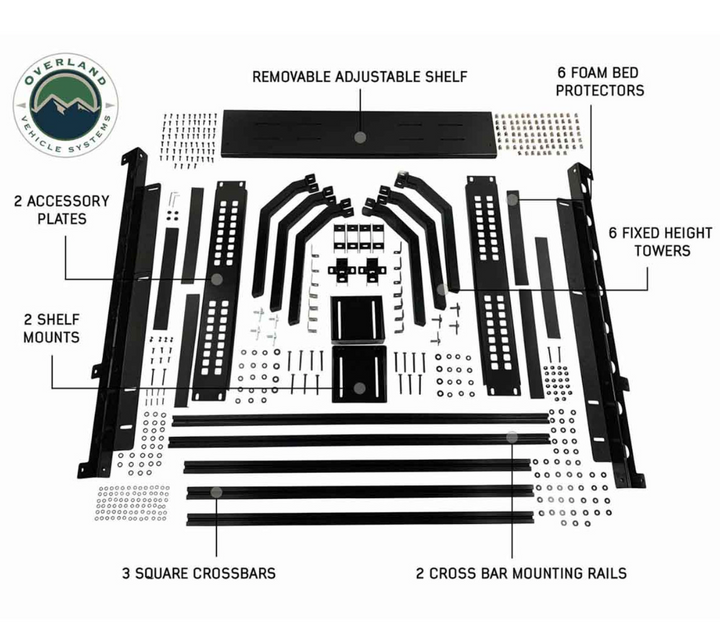 OVERLAND
VEHICLE SYSTEMS

REMOVABLE ADJUSTABLE SHELF

6 FOAM BED PROTECTORS

2 ACCESSORY PLATES

6 FIXED HEIGHT TOWERS

2 SHELF MOUNTS

3 SQUARE CROSSBARS

2 CROSS BAR MOUNTING RAILS